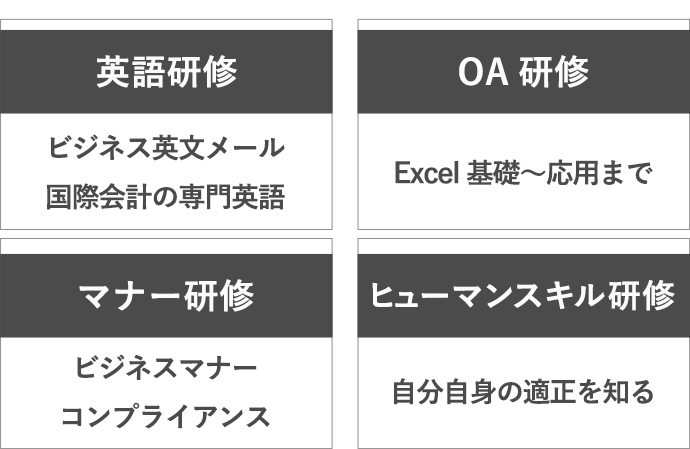 英語研修

ビジネス英文メール
国際会計の専門英語

OA 研修

Excel 基礎～応用まで

マナー研修

ビジネスマナー
コンプライアンス

ヒューマンスキル研修

自分自身の適正を知る